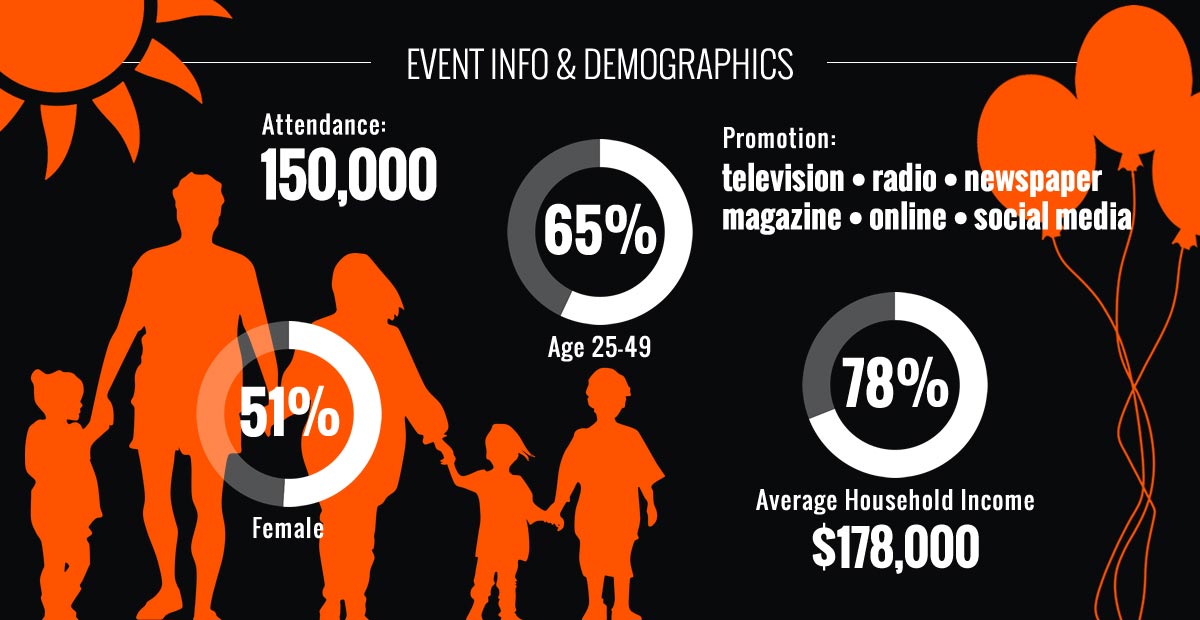 EVENT INFO & DEMOGRAPHICS

Attendance:
150,000

65%
Age 25-49

Promotion:
television • radio • newspaper
magazine • online • social media

51%
Female

78%
Average Household Income
$178,000